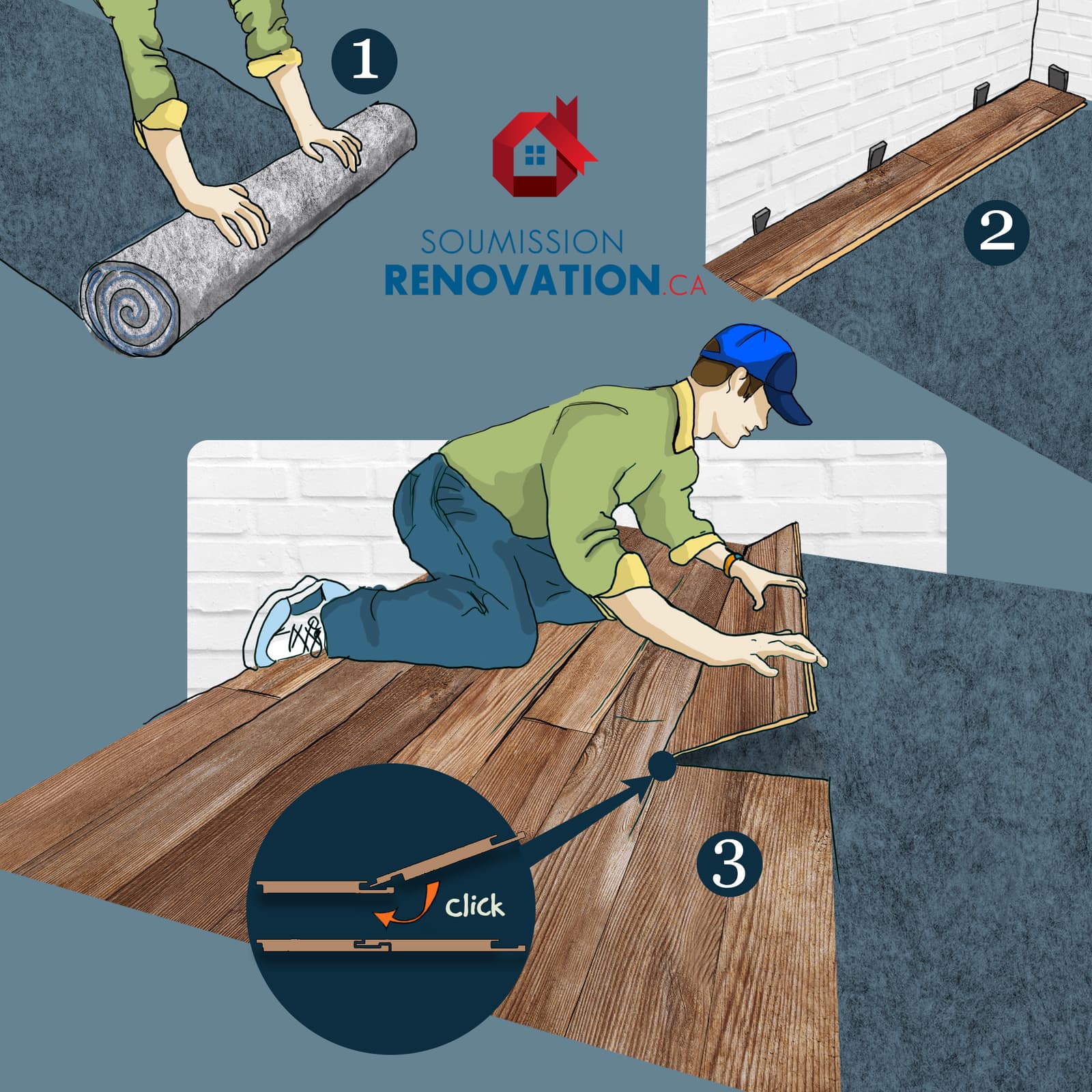 1

SOUMISSION
RENOVATION.CA

2

3

click